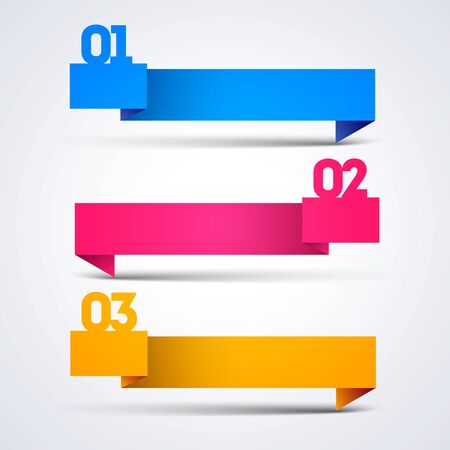 01

02

03