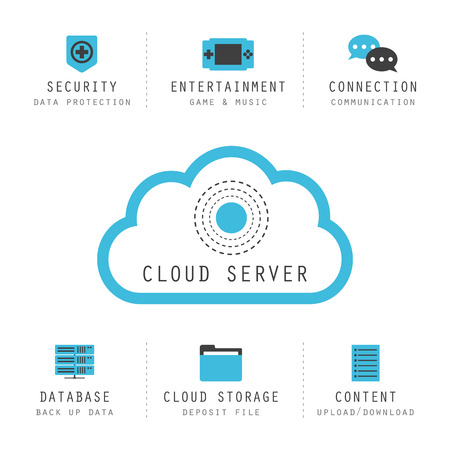 SECURITY
DATA PROTECTION

ENTERTAINMENT
GAME & MUSIC

CONNECTION
COMMUNICATION

CLOUD SERVER

DATABASE
BACK UP DATA

CLOUD STORAGE
DEPOSIT FILE

CONTENT
UPLOAD/DOWNLOAD