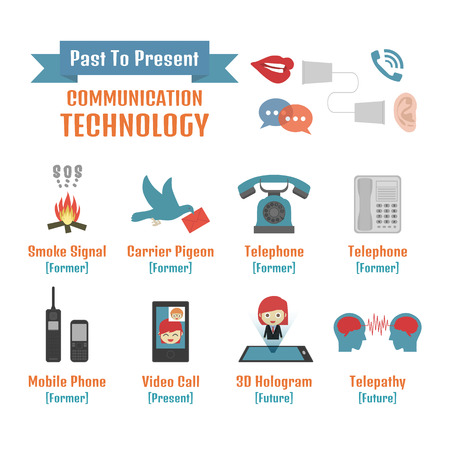 Past To Present

COMMUNICATION TECHNOLOGY

SOS

Smoke Signal
[Former]

Carrier Pigeon
[Former]

Telephone
[Former]

Telephone
[Former]

Mobile Phone
[Former]

Video Call
[Present]

3D Hologram
[Future]

Telepathy
[Future]