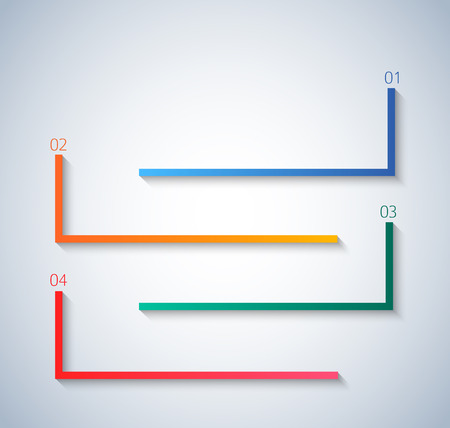 01

02

03

04