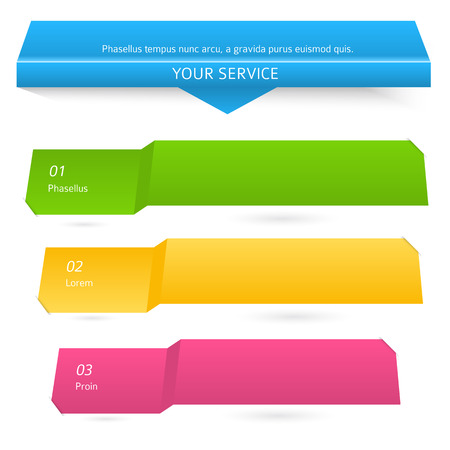 Phasellus tempus nunc arcu, a gravida purus euismod quis.

YOUR SERVICE

01
Phasellus

02
Lorem

03
Proin