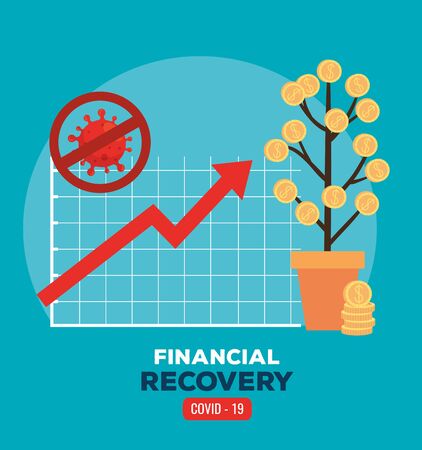 FINANCIAL
RECOVERY
COVID - 19