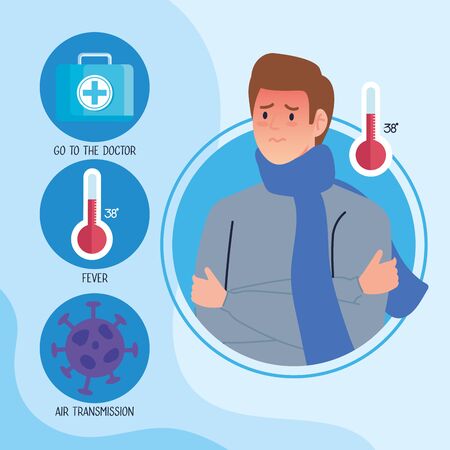 GO TO THE DOCTOR

38°

FEVER

AIR TRANSMISSION

38°