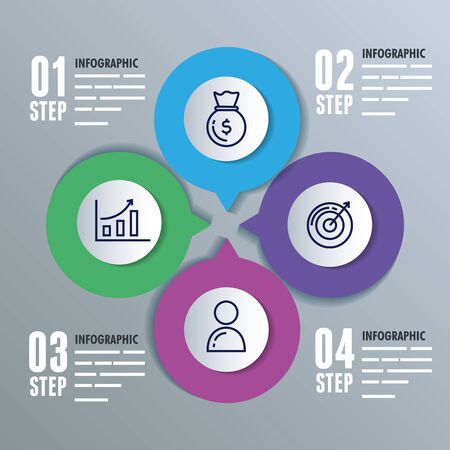 01
STEP
INFOGRAPHIC

02
STEP
INFOGRAPHIC

$

03
STEP
INFOGRAPHIC

04
STEP
INFOGRAPHIC