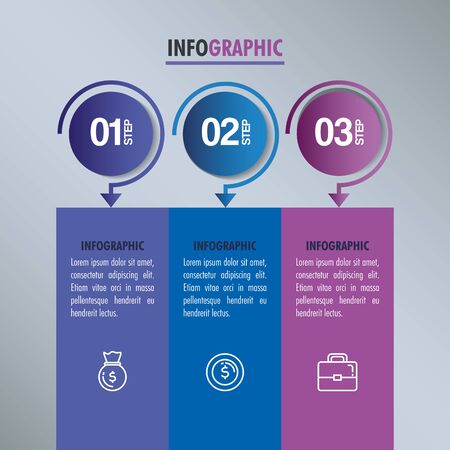 INFOGRAPHIC

01 STEP

02 STEP

03 STEP

INFOGRAPHIC
Lorem ipsum dolor sit amet, consectetur adipiscing elit. Etiam vitae orci in massa pellentesque hendrerit eu hendrerit lectus.

$

INFOGRAPHIC
Lorem ipsum dolor sit amet, consectetur adipiscing elit. Etiam vitae orci in massa pellentesque hendrerit eu hendrerit lectus.

$

INFOGRAPHIC
Lorem ipsum dolor sit amet, consectetur adipiscing elit. Etiam vitae orci in massa pellentesque hendrerit eu hendrerit lectus.