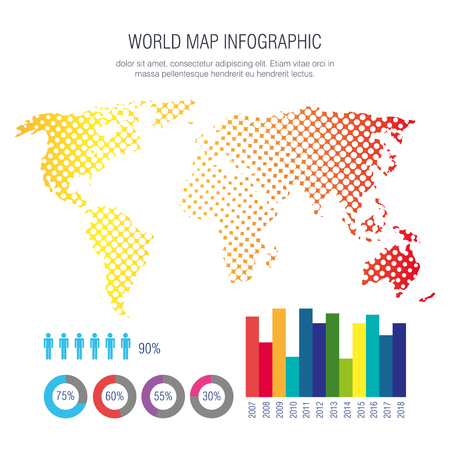 WORLD MAP INFOGRAPHIC

dolor sit amet, consectetur adipiscing elit. Etiam vitae orci in massa pellentesque hendrerit eu hendrerit lectus.

90%

75%

60%

55%

30%

2007 2008 2009 2010 2011 2012 2013 2014 2015 2016 2017 2018