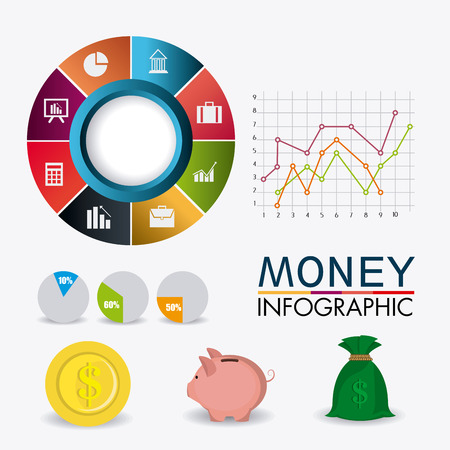 9
8
7
6
5
4
3
2
1
1 2 3 4 5 6 7 8 9 10

MONEY
INFOGRAPHIC

10%
60%
50%

$
$