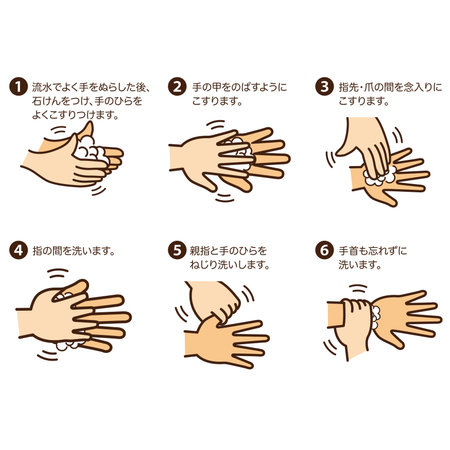 1 流水でよく手をぬらした後、石けんをつけ、手のひらをよくこすりつけます。

2 手の甲をのばすようにこすります。

3 指先・爪の間を念入りにこすります。

4 指の間を洗います。

5 親指と手のひらをねじり洗いします。

6 手首も忘れずに洗います。