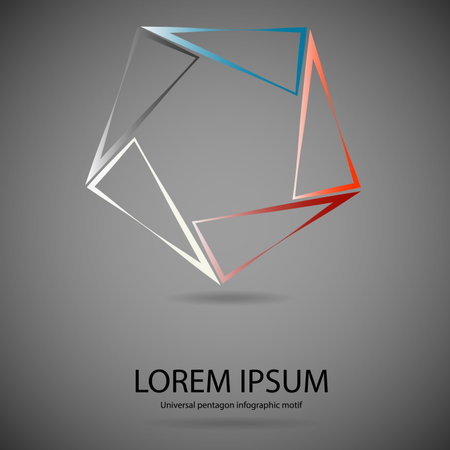 LOREM IPSUM
Universal pentagon infographic motif