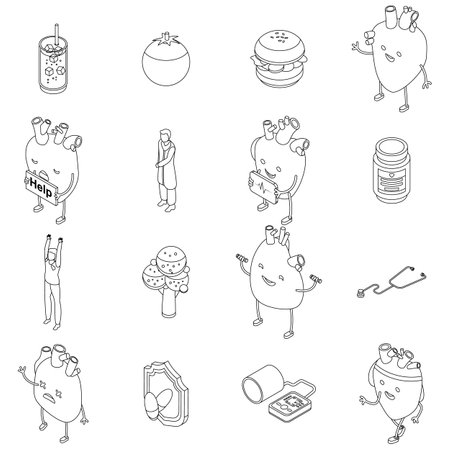 Help