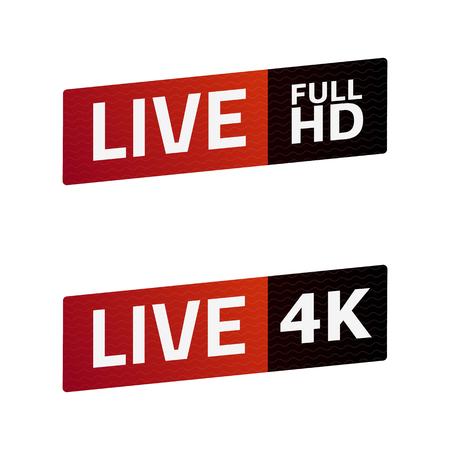 LIVE FULL HD

LIVE 4K