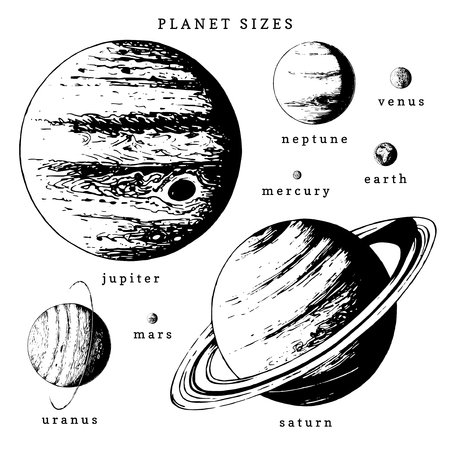 PLANET SIZES

venus

neptune

earth

mercury

jupiter

mars

uranus

saturn