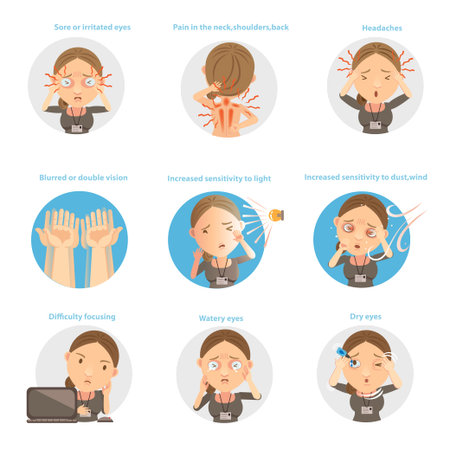 Sore or irritated eyes

Pain in the neck,shoulders,back

Headaches

Blurred or double vision

Increased sensitivity to light

Increased sensitivity to dust,wind

Difficulty focusing

Watery eyes

Dry eyes