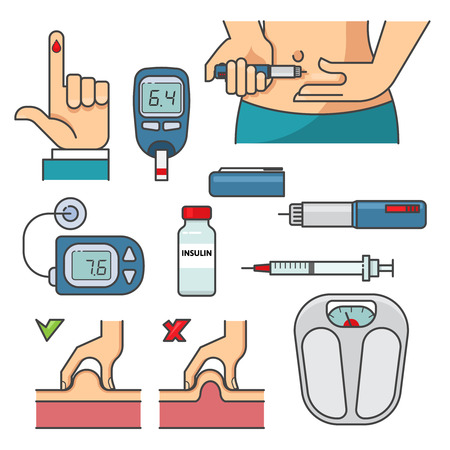 6.4

7.6

INSULIN