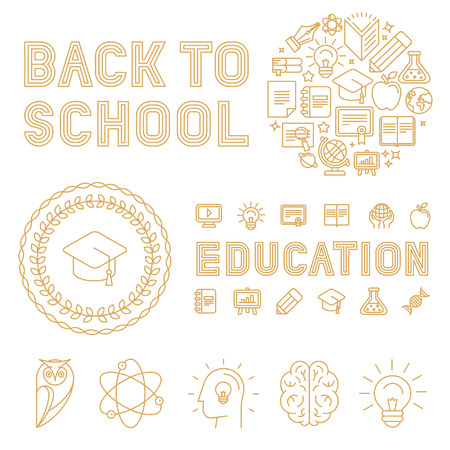 BACK TO SCHOOL

EDUCATION