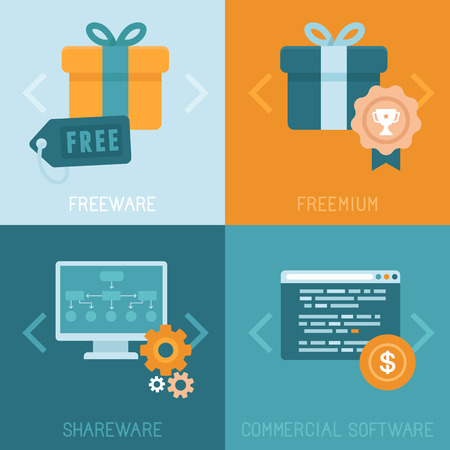 FREE

FREEWARE

FREEMIUM

SHAREWARE

$

COMMERCIAL SOFTWARE