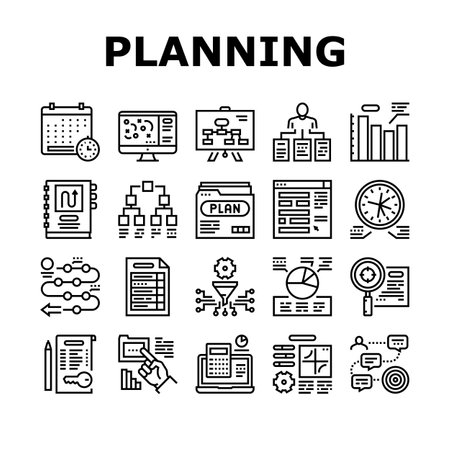 PLANNING

PLAN