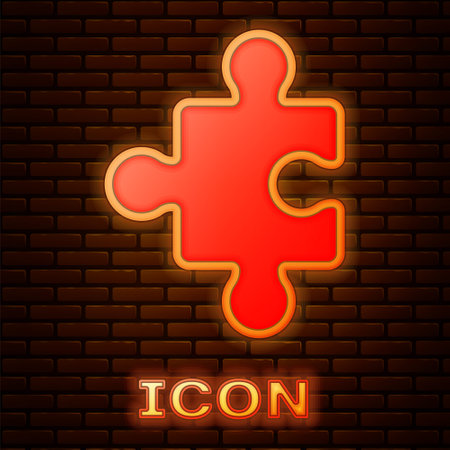 ICON