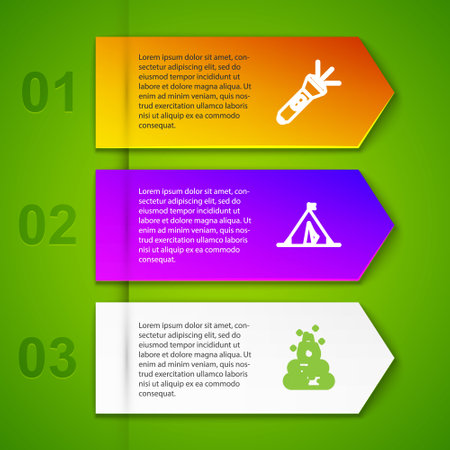 01

Lorem ipsum dolor sit amet, consectetur adipiscing elit, sed do eiusmod tempor incididunt ut labore et dolore magna aliqua. Ut enim ad minim veniam, quis nostrud exercitation ullamco laboris nisi ut aliquip ex ea commodo consequat.

02

Lorem ipsum dolor sit amet, consectetur adipiscing elit, sed do eiusmod tempor incididunt ut labore et dolore magna aliqua. Ut enim ad minim veniam, quis nostrud exercitation ullamco laboris nisi ut aliquip ex ea commodo consequat.

03

Lorem ipsum dolor sit amet, consectetur adipiscing elit, sed do eiusmod tempor incididunt ut labore et dolore magna aliqua. Ut enim ad minim veniam, quis nostrud exercitation ullamco laboris nisi ut aliquip ex ea commodo consequat.