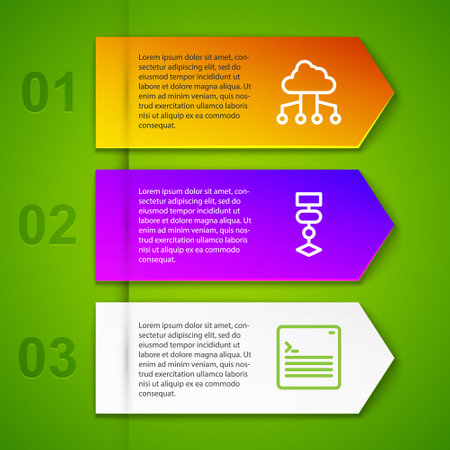 01

Lorem ipsum dolor sit amet, consectetur adipiscing elit, sed do eiusmod tempor incididunt ut labore et dolore magna aliqua. Ut enim ad minim veniam, quis nostrud exercitation ullamco laboris nisi ut aliquip ex ea commodo consequat.

02

Lorem ipsum dolor sit amet, consectetur adipiscing elit, sed do eiusmod tempor incididunt ut labore et dolore magna aliqua. Ut enim ad minim veniam, quis nostrud exercitation ullamco laboris nisi ut aliquip ex ea commodo consequat.

03

Lorem ipsum dolor sit amet, consectetur adipiscing elit, sed do eiusmod tempor incididunt ut labore et dolore magna aliqua. Ut enim ad minim veniam, quis nostrud exercitation ullamco laboris nisi ut aliquip ex ea commodo consequat.