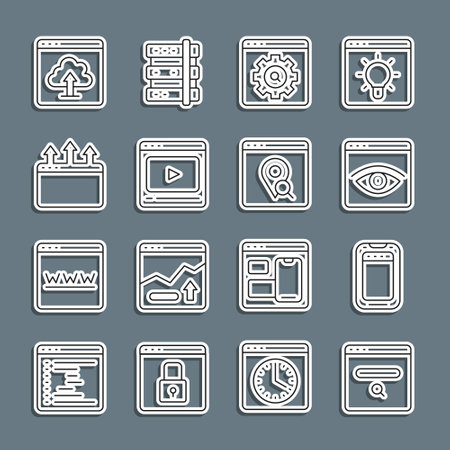 WWW