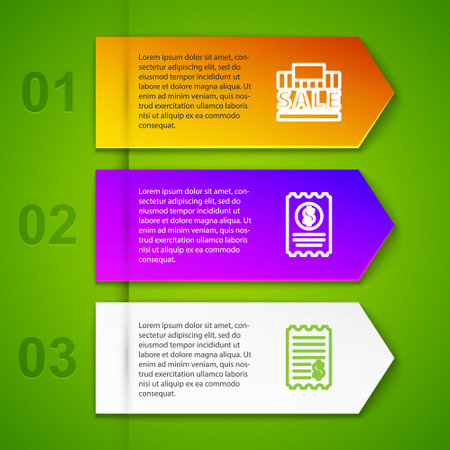 01

Lorem ipsum dolor sit amet, consectetur adipiscing elit, sed do eiusmod tempor incididunt ut labore et dolore magna aliqua. Ut enim ad minim veniam, quis nostrud exercitation ullamco laboris nisi ut aliquip ex ea commodo consequat.

SALE

02

Lorem ipsum dolor sit amet, consectetur adipiscing elit, sed do eiusmod tempor incididunt ut labore et dolore magna aliqua. Ut enim ad minim veniam, quis nostrud exercitation ullamco laboris nisi ut aliquip ex ea commodo consequat.

$

03

Lorem ipsum dolor sit amet, consectetur adipiscing elit, sed do eiusmod tempor incididunt ut labore et dolore magna aliqua. Ut enim ad minim veniam, quis nostrud exercitation ullamco laboris nisi ut aliquip ex ea commodo consequat.

$