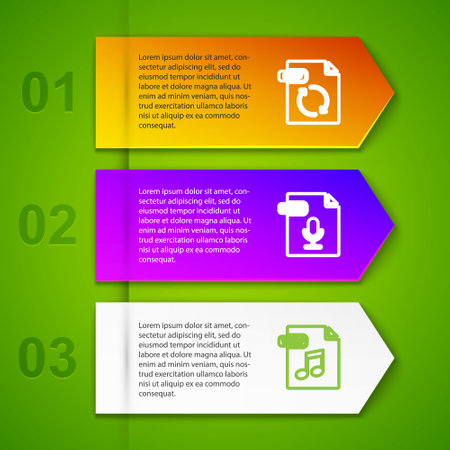 01

Lorem ipsum dolor sit amet, consectetur adipiscing elit, sed do eiusmod tempor incididunt ut labore et dolore magna aliqua. Ut enim ad minim veniam, quis nostrud exercitation ullamco laboris nisi ut aliquip ex ea commodo consequat.

02

Lorem ipsum dolor sit amet, consectetur adipiscing elit, sed do eiusmod tempor incididunt ut labore et dolore magna aliqua. Ut enim ad minim veniam, quis nostrud exercitation ullamco laboris nisi ut aliquip ex ea commodo consequat.

03

Lorem ipsum dolor sit amet, consectetur adipiscing elit, sed do eiusmod tempor incididunt ut labore et dolore magna aliqua. Ut enim ad minim veniam, quis nostrud exercitation ullamco laboris nisi ut aliquip ex ea commodo consequat.