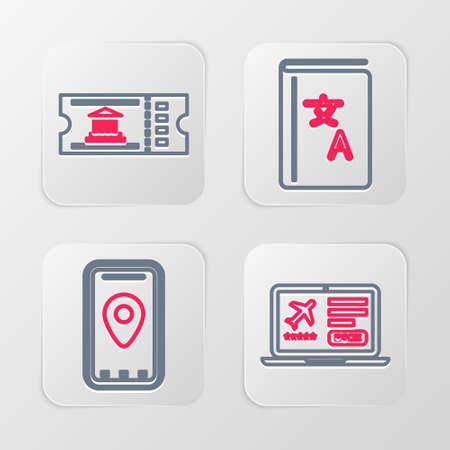 文
A