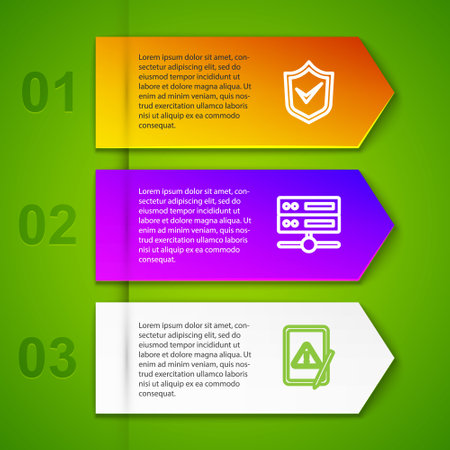 01

Lorem ipsum dolor sit amet, consectetur adipiscing elit, sed do eiusmod tempor incididunt ut labore et dolore magna aliqua. Ut enim ad minim veniam, quis nostrud exercitation ullamco laboris nisi ut aliquip ex ea commodo consequat.

02

Lorem ipsum dolor sit amet, consectetur adipiscing elit, sed do eiusmod tempor incididunt ut labore et dolore magna aliqua. Ut enim ad minim veniam, quis nostrud exercitation ullamco laboris nisi ut aliquip ex ea commodo consequat.

03

Lorem ipsum dolor sit amet, consectetur adipiscing elit, sed do eiusmod tempor incididunt ut labore et dolore magna aliqua. Ut enim ad minim veniam, quis nostrud exercitation ullamco laboris nisi ut aliquip ex ea commodo consequat.