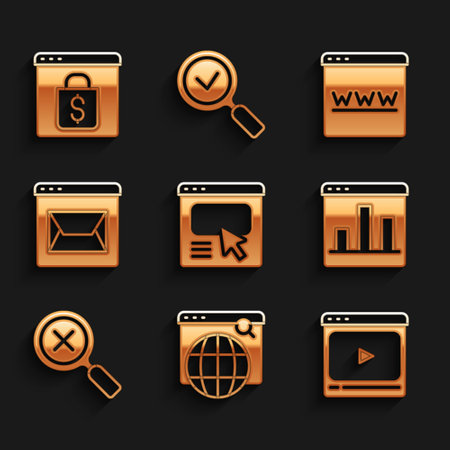 $
WWW