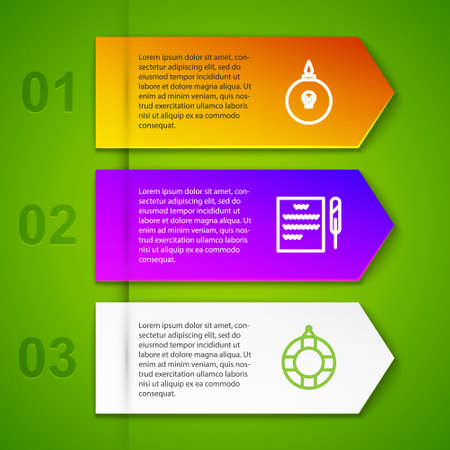 01

Lorem ipsum dolor sit amet, consectetur adipiscing elit, sed do eiusmod tempor incididunt ut labore et dolore magna aliqua. Ut enim ad minim veniam, quis nostrud exercitation ullamco laboris nisi ut aliquip ex ea commodo consequat.

02

Lorem ipsum dolor sit amet, consectetur adipiscing elit, sed do eiusmod tempor incididunt ut labore et dolore magna aliqua. Ut enim ad minim veniam, quis nostrud exercitation ullamco laboris nisi ut aliquip ex ea commodo consequat.

03

Lorem ipsum dolor sit amet, consectetur adipiscing elit, sed do eiusmod tempor incididunt ut labore et dolore magna aliqua. Ut enim ad minim veniam, quis nostrud exercitation ullamco laboris nisi ut aliquip ex ea commodo consequat.