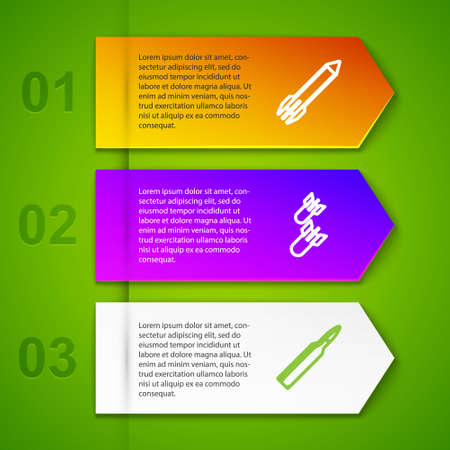 01

Lorem ipsum dolor sit amet, consectetur adipiscing elit, sed do eiusmod tempor incididunt ut labore et dolore magna aliqua. Ut enim ad minim veniam, quis nostrud exercitation ullamco laboris nisi ut aliquip ex ea commodo consequat.

02

Lorem ipsum dolor sit amet, consectetur adipiscing elit, sed do eiusmod tempor incididunt ut labore et dolore magna aliqua. Ut enim ad minim veniam, quis nostrud exercitation ullamco laboris nisi ut aliquip ex ea commodo consequat.

03

Lorem ipsum dolor sit amet, consectetur adipiscing elit, sed do eiusmod tempor incididunt ut labore et dolore magna aliqua. Ut enim ad minim veniam, quis nostrud exercitation ullamco laboris nisi ut aliquip ex ea commodo consequat.