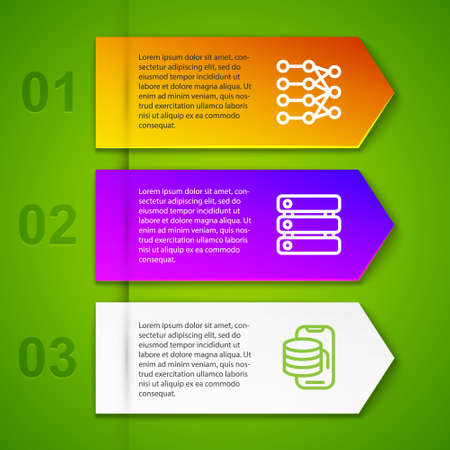 01

Lorem ipsum dolor sit amet, consectetur adipiscing elit, sed do eiusmod tempor incididunt ut labore et dolore magna aliqua. Ut enim ad minim veniam, quis nostrud exercitation ullamco laboris nisi ut aliquip ex ea commodo consequat.

02

Lorem ipsum dolor sit amet, consectetur adipiscing elit, sed do eiusmod tempor incididunt ut labore et dolore magna aliqua. Ut enim ad minim veniam, quis nostrud exercitation ullamco laboris nisi ut aliquip ex ea commodo consequat.

03

Lorem ipsum dolor sit amet, consectetur adipiscing elit, sed do eiusmod tempor incididunt ut labore et dolore magna aliqua. Ut enim ad minim veniam, quis nostrud exercitation ullamco laboris nisi ut aliquip ex ea commodo consequat.