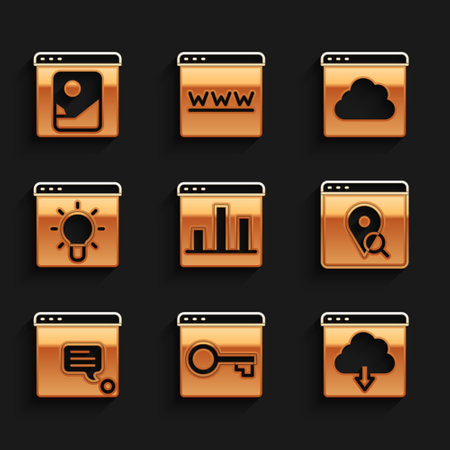 WWW