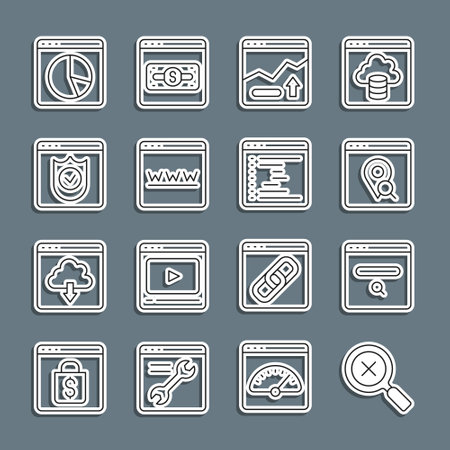 $
WWW
$