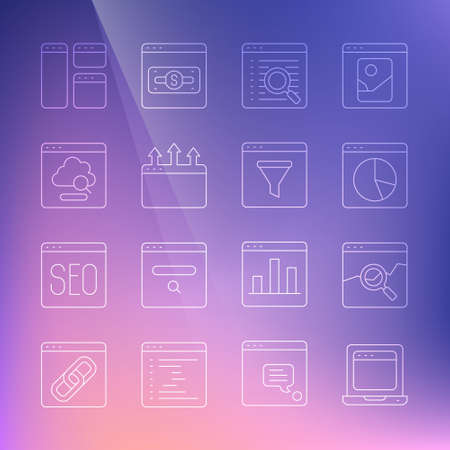 $
SEO