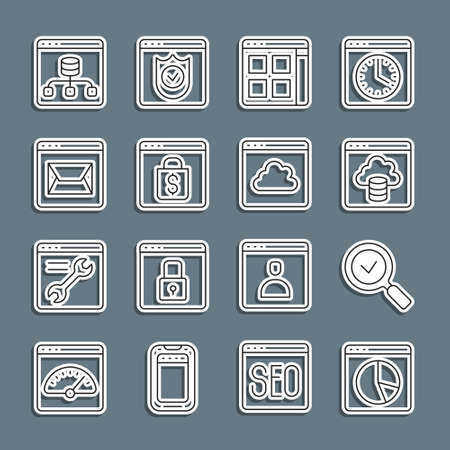 $

SEO