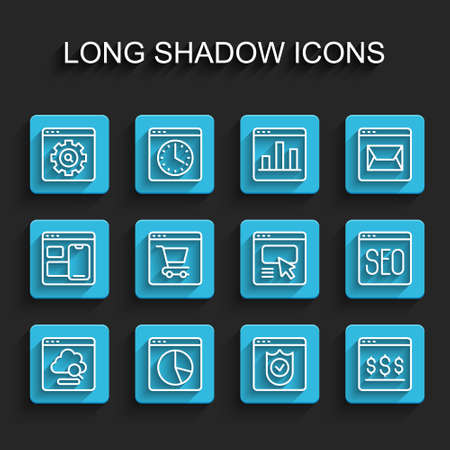 LONG SHADOW ICONS

SEO

$$$