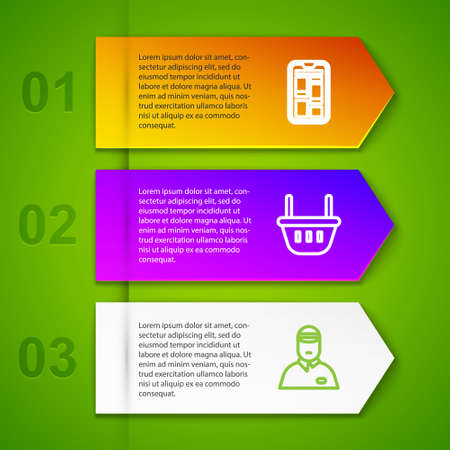 01

Lorem ipsum dolor sit amet, consectetur adipiscing elit, sed do eiusmod tempor incididunt ut labore et dolore magna aliqua. Ut enim ad minim veniam, quis nostrud exercitation ullamco laboris nisi ut aliquip ex ea commodo consequat.

02

Lorem ipsum dolor sit amet, consectetur adipiscing elit, sed do eiusmod tempor incididunt ut labore et dolore magna aliqua. Ut enim ad minim veniam, quis nostrud exercitation ullamco laboris nisi ut aliquip ex ea commodo consequat.

03

Lorem ipsum dolor sit amet, consectetur adipiscing elit, sed do eiusmod tempor incididunt ut labore et dolore magna aliqua. Ut enim ad minim veniam, quis nostrud exercitation ullamco laboris nisi ut aliquip ex ea commodo consequat.