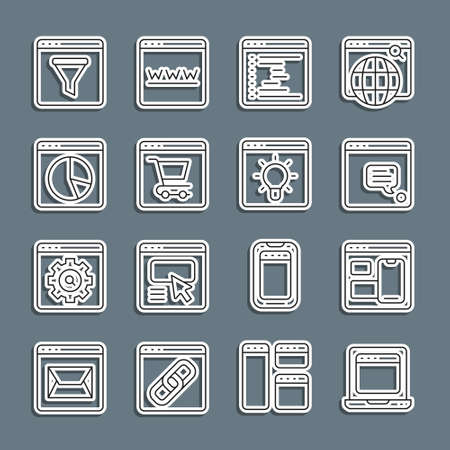 WWW