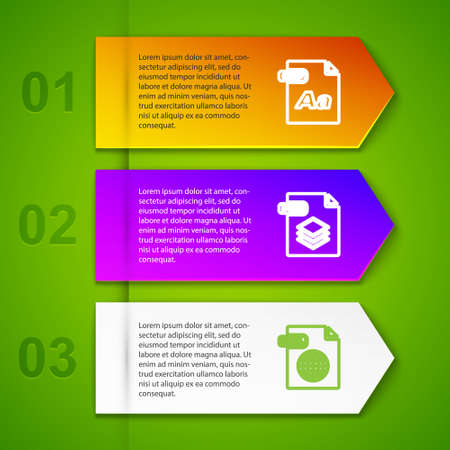 01

Lorem ipsum dolor sit amet, consectetur adipiscing elit, sed do eiusmod tempor incididunt ut labore et dolore magna aliqua. Ut enim ad minim veniam, quis nostrud exercitation ullamco laboris nisi ut aliquip ex ea commodo consequat.

Aa

02

Lorem ipsum dolor sit amet, consectetur adipiscing elit, sed do eiusmod tempor incididunt ut labore et dolore magna aliqua. Ut enim ad minim veniam, quis nostrud exercitation ullamco laboris nisi ut aliquip ex ea commodo consequat.

03

Lorem ipsum dolor sit amet, consectetur adipiscing elit, sed do eiusmod tempor incididunt ut labore et dolore magna aliqua. Ut enim ad minim veniam, quis nostrud exercitation ullamco laboris nisi ut aliquip ex ea commodo consequat.