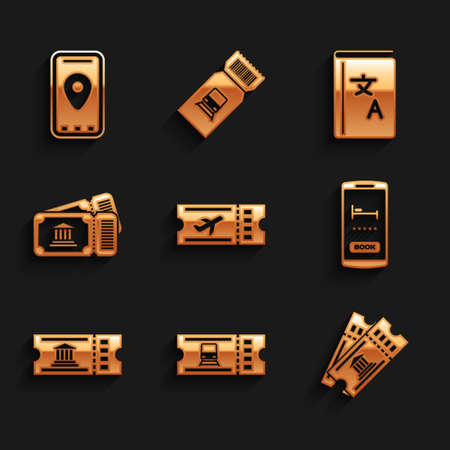 文
A

BOOK