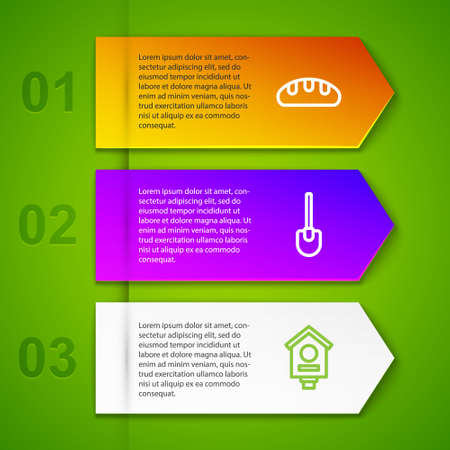 01

Lorem ipsum dolor sit amet, consectetur adipiscing elit, sed do eiusmod tempor incididunt ut labore et dolore magna aliqua. Ut enim ad minim veniam, quis nostrud exercitation ullamco laboris nisi ut aliquip ex ea commodo consequat.

02

Lorem ipsum dolor sit amet, consectetur adipiscing elit, sed do eiusmod tempor incididunt ut labore et dolore magna aliqua. Ut enim ad minim veniam, quis nostrud exercitation ullamco laboris nisi ut aliquip ex ea commodo consequat.

03

Lorem ipsum dolor sit amet, consectetur adipiscing elit, sed do eiusmod tempor incididunt ut labore et dolore magna aliqua. Ut enim ad minim veniam, quis nostrud exercitation ullamco laboris nisi ut aliquip ex ea commodo consequat.