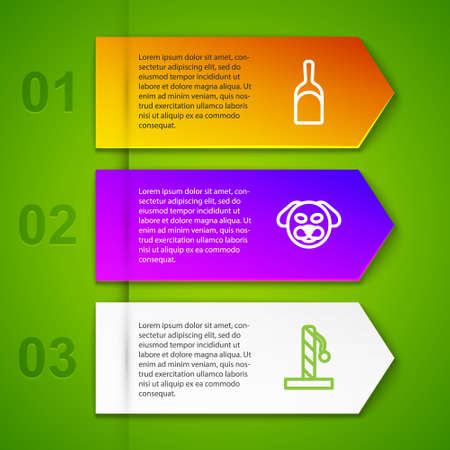 01

Lorem ipsum dolor sit amet, consectetur adipiscing elit, sed do eiusmod tempor incididunt ut labore et dolore magna aliqua. Ut enim ad minim veniam, quis nostrud exercitation ullamco laboris nisi ut aliquip ex ea commodo consequat.

02

Lorem ipsum dolor sit amet, consectetur adipiscing elit, sed do eiusmod tempor incididunt ut labore et dolore magna aliqua. Ut enim ad minim veniam, quis nostrud exercitation ullamco laboris nisi ut aliquip ex ea commodo consequat.

03

Lorem ipsum dolor sit amet, consectetur adipiscing elit, sed do eiusmod tempor incididunt ut labore et dolore magna aliqua. Ut enim ad minim veniam, quis nostrud exercitation ullamco laboris nisi ut aliquip ex ea commodo consequat.