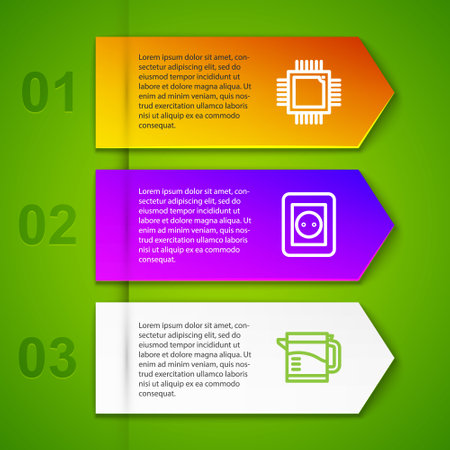 01

Lorem ipsum dolor sit amet, consectetur adipiscing elit, sed do eiusmod tempor incididunt ut labore et dolore magna aliqua. Ut enim ad minim veniam, quis nostrud exercitation ullamco laboris nisi ut aliquip ex ea commodo consequat.

02

Lorem ipsum dolor sit amet, consectetur adipiscing elit, sed do eiusmod tempor incididunt ut labore et dolore magna aliqua. Ut enim ad minim veniam, quis nostrud exercitation ullamco laboris nisi ut aliquip ex ea commodo consequat.

03

Lorem ipsum dolor sit amet, consectetur adipiscing elit, sed do eiusmod tempor incididunt ut labore et dolore magna aliqua. Ut enim ad minim veniam, quis nostrud exercitation ullamco laboris nisi ut aliquip ex ea commodo consequat.