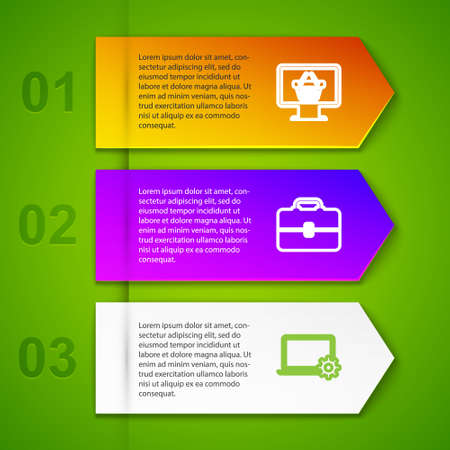 01

Lorem ipsum dolor sit amet, consectetur adipiscing elit, sed do eiusmod tempor incididunt ut labore et dolore magna aliqua. Ut enim ad minim veniam, quis nostrud exercitation ullamco laboris nisi ut aliquip ex ea commodo consequat.

02

Lorem ipsum dolor sit amet, consectetur adipiscing elit, sed do eiusmod tempor incididunt ut labore et dolore magna aliqua. Ut enim ad minim veniam, quis nostrud exercitation ullamco laboris nisi ut aliquip ex ea commodo consequat.

03

Lorem ipsum dolor sit amet, consectetur adipiscing elit, sed do eiusmod tempor incididunt ut labore et dolore magna aliqua. Ut enim ad minim veniam, quis nostrud exercitation ullamco laboris nisi ut aliquip ex ea commodo consequat.