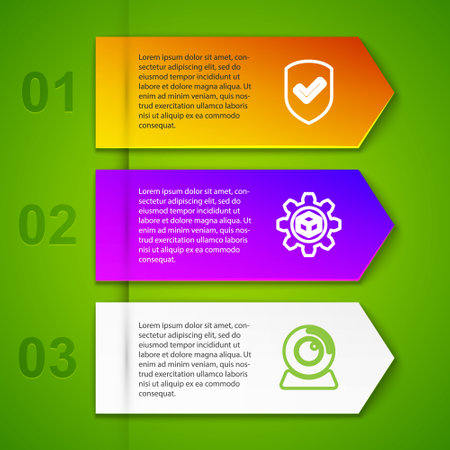 01

Lorem ipsum dolor sit amet, consectetur adipiscing elit, sed do eiusmod tempor incididunt ut labore et dolore magna aliqua. Ut enim ad minim veniam, quis nostrud exercitation ullamco laboris nisi ut aliquip ex ea commodo consequat.

02

Lorem ipsum dolor sit amet, consectetur adipiscing elit, sed do eiusmod tempor incididunt ut labore et dolore magna aliqua. Ut enim ad minim veniam, quis nostrud exercitation ullamco laboris nisi ut aliquip ex ea commodo consequat.

03

Lorem ipsum dolor sit amet, consectetur adipiscing elit, sed do eiusmod tempor incididunt ut labore et dolore magna aliqua. Ut enim ad minim veniam, quis nostrud exercitation ullamco laboris nisi ut aliquip ex ea commodo consequat.