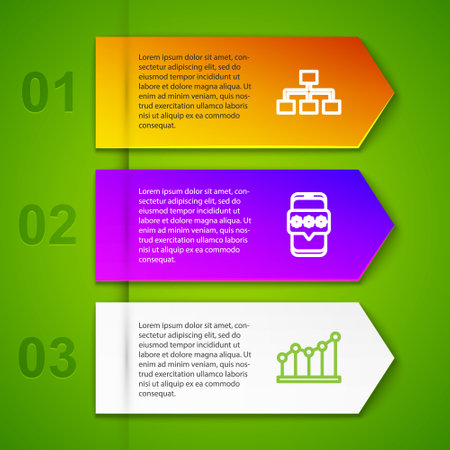 01

Lorem ipsum dolor sit amet, consectetur adipiscing elit, sed do eiusmod tempor incididunt ut labore et dolore magna aliqua. Ut enim ad minim veniam, quis nostrud exercitation ullamco laboris nisi ut aliquip ex ea commodo consequat.

02

Lorem ipsum dolor sit amet, consectetur adipiscing elit, sed do eiusmod tempor incididunt ut labore et dolore magna aliqua. Ut enim ad minim veniam, quis nostrud exercitation ullamco laboris nisi ut aliquip ex ea commodo consequat.

03

Lorem ipsum dolor sit amet, consectetur adipiscing elit, sed do eiusmod tempor incididunt ut labore et dolore magna aliqua. Ut enim ad minim veniam, quis nostrud exercitation ullamco laboris nisi ut aliquip ex ea commodo consequat.