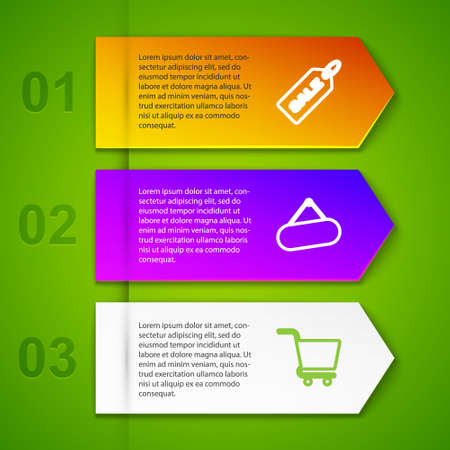 01

Lorem ipsum dolor sit amet, consectetur adipiscing elit, sed do eiusmod tempor incididunt ut labore et dolore magna aliqua. Ut enim ad minim veniam, quis nostrud exercitation ullamco laboris nisi ut aliquip ex ea commodo consequat.

SALE

02

Lorem ipsum dolor sit amet, consectetur adipiscing elit, sed do eiusmod tempor incididunt ut labore et dolore magna aliqua. Ut enim ad minim veniam, quis nostrud exercitation ullamco laboris nisi ut aliquip ex ea commodo consequat.

03

Lorem ipsum dolor sit amet, consectetur adipiscing elit, sed do eiusmod tempor incididunt ut labore et dolore magna aliqua. Ut enim ad minim veniam, quis nostrud exercitation ullamco laboris nisi ut aliquip ex ea commodo consequat.