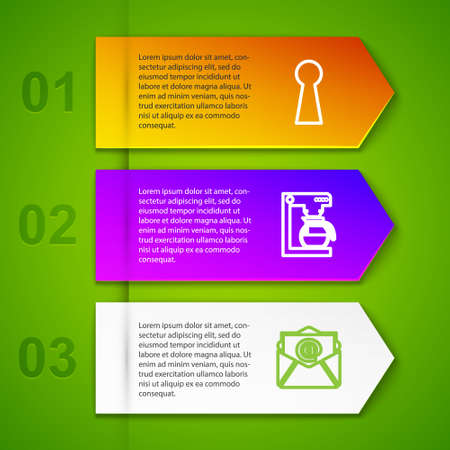 01

Lorem ipsum dolor sit amet, consectetur adipiscing elit, sed do eiusmod tempor incididunt ut labore et dolore magna aliqua. Ut enim ad minim veniam, quis nostrud exercitation ullamco laboris nisi ut aliquip ex ea commodo consequat.

02

Lorem ipsum dolor sit amet, consectetur adipiscing elit, sed do eiusmod tempor incididunt ut labore et dolore magna aliqua. Ut enim ad minim veniam, quis nostrud exercitation ullamco laboris nisi ut aliquip ex ea commodo consequat.

03

Lorem ipsum dolor sit amet, consectetur adipiscing elit, sed do eiusmod tempor incididunt ut labore et dolore magna aliqua. Ut enim ad minim veniam, quis nostrud exercitation ullamco laboris nisi ut aliquip ex ea commodo consequat.